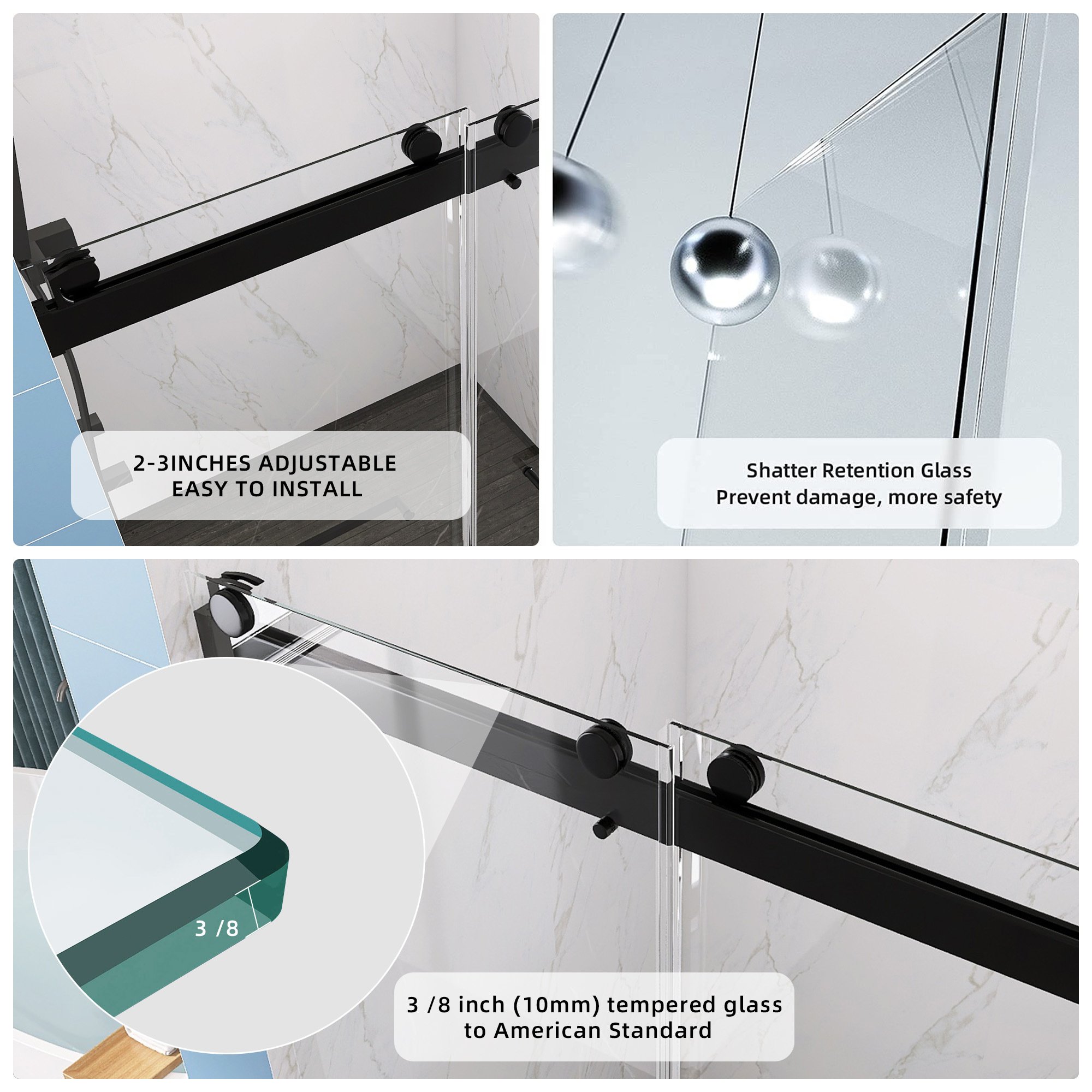 2-3INCHES ADJUSTABLE
EASY TO INSTALL

Shatter Retention Glass
Prevent damage, more safety

3 /8

3 /8 inch (10mm) tempered glass
to American Standard